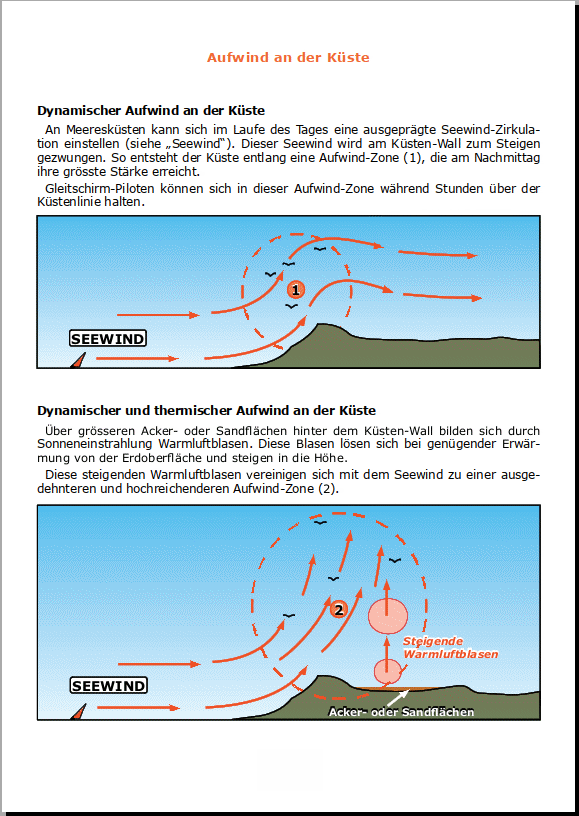 Aufwind an der Küste

Dynamischer Aufwind an der Küste

An Meeresküsten kann sich im Laufe des Tages eine ausgeprägte Seewind-Zirkulation einstellen (siehe „Seewind"). Dieser Seewind wird am Küsten-Wall zum Steigen gezwungen. So entsteht der Küste entlang eine Aufwind-Zone (1), die am Nachmittag ihre grösste Stärke erreicht.

Gleitschirm-Piloten können sich in dieser Aufwind-Zone während Stunden über der Küstenlinie halten.

1

SEEWIND

Dynamischer und thermischer Aufwind an der Küste

Über grösseren Acker- oder Sandflächen hinter dem Küsten-Wall bilden sich durch Sonneneinstrahlung Warmluftblasen. Diese Blasen lösen sich bei genügender Erwärmung von der Erdoberfläche und steigen in die Höhe.

Diese steigenden Warmluftblasen vereinigen sich mit dem Seewind zu einer ausgedehnteren und hochreichenderen Aufwind-Zone (2).

2

Steigende Warmluftblasen

SEEWIND

Acker- oder Sandflächen